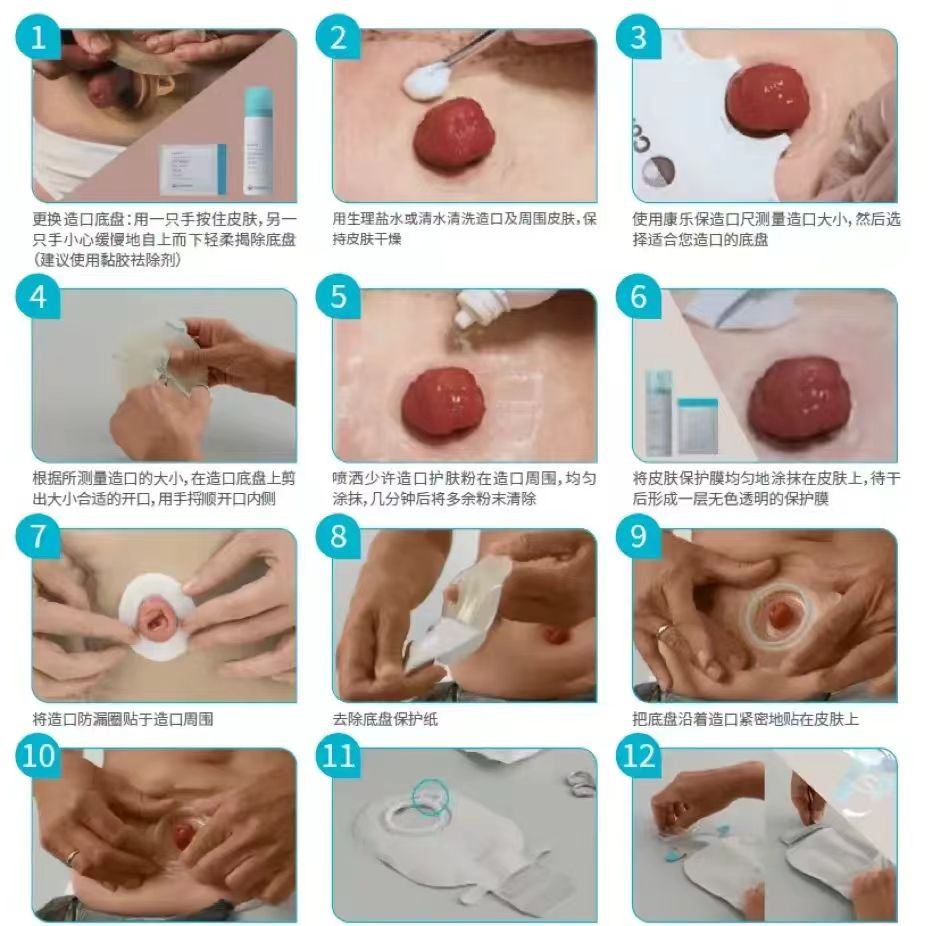 1

更换造口底盘：用一只手按住皮肤，另一只手小心缓慢地自上而下轻柔揭除底盘（建议使用黏胶祛除剂）

2

用生理盐水或清水清洗造口及周围皮肤，保持皮肤干燥

3

使用康乐保造口尺测量造口大小，然后选择适合您造口的底盘

4

根据所测量造口的大小，在造口底盘上剪出大小合适的开口，用手捋顺开口内侧

5

喷洒少许造口护肤粉在造口周围，均匀涂抹，几分钟后将多余粉末清除

6

将皮肤保护膜均匀地涂抹在皮肤上，待干后形成一层无色透明的保护膜

7

将造口防漏圈贴于造口周围

8

去除底盘保护纸

9

把底盘沿着造口紧密地贴在皮肤上

10

11

12